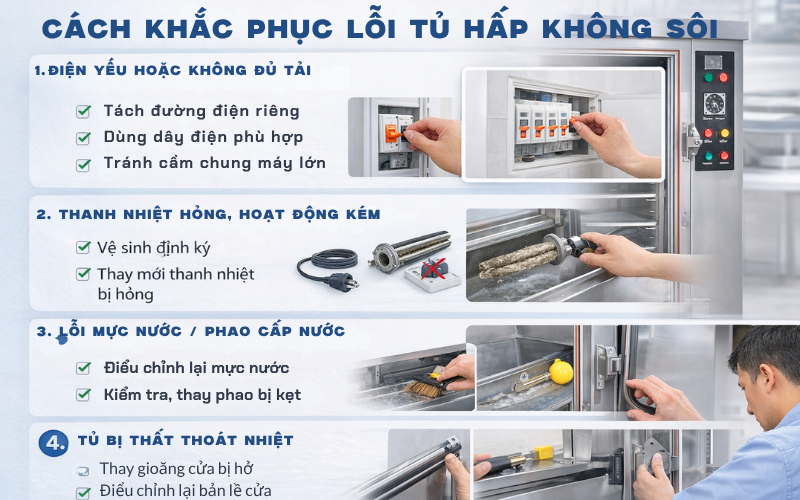 CÁCH KHẮC PHỤC LỖI TỦ HẤP KHÔNG SÔI

1. ĐIỆN YẾU HOẶC KHÔNG ĐỦ TẢI

Tách đường điện riêng
Dùng dây điện phù hợp
Tránh cắm chung máy lớn

2. THANH NHIỆT HỎNG, HOẠT ĐỘNG KÉM

Vệ sinh định kỳ
Thay mới thanh nhiệt bị hỏng

3. LỖI MỰC NƯỚC / PHAO CẤP NƯỚC

Điều chỉnh lại mực nước
Kiểm tra, thay phao bị kẹt

4. TỦ BỊ THẤT THOÁT NHIỆT

Thay gioăng cửa bị hở
Điều chỉnh lại bản lề cửa