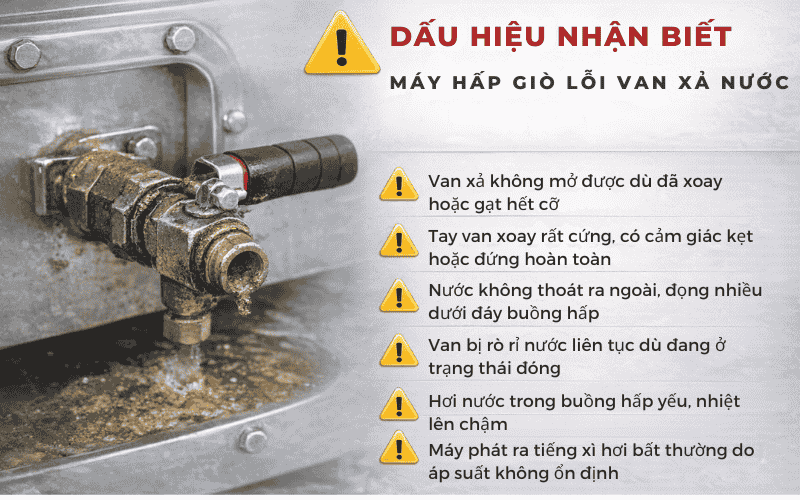 DẤU HIỆU NHẬN BIẾT

MÁY HẤP GIÒ LỖI VAN XẢ NƯỚC

Van xả không mở được dù đã xoay hoặc gạt hết cỡ

Tay van xoay rất cứng, có cảm giác kẹt hoặc đứng hoàn toàn

Nước không thoát ra ngoài, đọng nhiều dưới đáy buồng hấp

Van bị rò rỉ nước liên tục dù đang ở trạng thái đóng

Hơi nước trong buồng hấp yếu, nhiệt lên chậm

Máy phát ra tiếng xì hơi bất thường do áp suất không ổn định